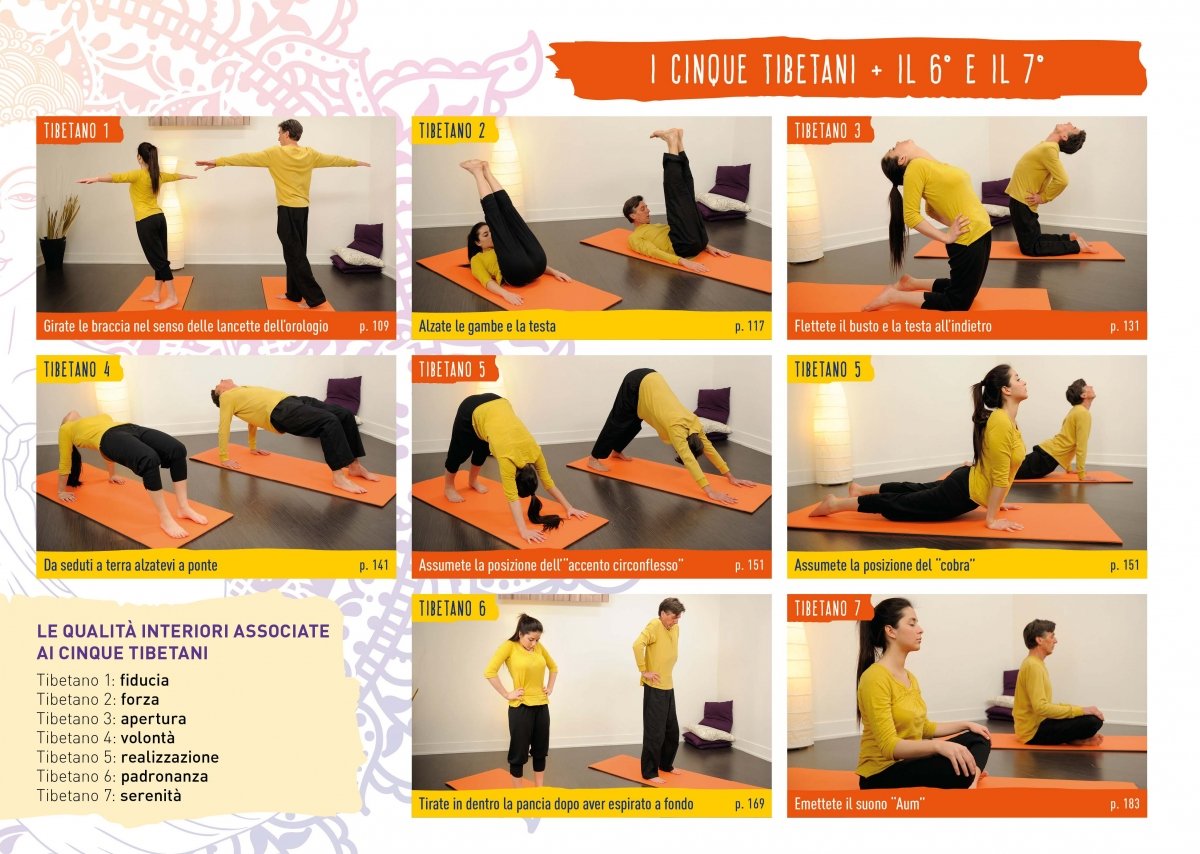 I CINQUE TIBETANI + IL 6° E IL 7°

TIBETANO 1
Girate le braccia nel senso delle lancette dell'orologio p. 109

TIBETANO 2
Alzate le gambe e la testa p. 117

TIBETANO 3
Flettete il busto e la testa all'indietro p. 131

TIBETANO 4
Da seduti a terra alzatevi a ponte p. 141

TIBETANO 5
Assumete la posizione dell'"accento circonflesso" p. 151

TIBETANO 5
Assumete la posizione del "cobra" p. 151

LE QUALITÀ INTERIORI ASSOCIATE AI CINQUE TIBETANI
Tibetano 1: fiducia
Tibetano 2: forza
Tibetano 3: apertura
Tibetano 4: volontà
Tibetano 5: realizzazione
Tibetano 6: padronanza
Tibetano 7: serenità

TIBETANO 6
Tirate in dentro la pancia dopo aver espirato a fondo p. 169

TIBETANO 7
Emettete il suono "Aum" p. 183